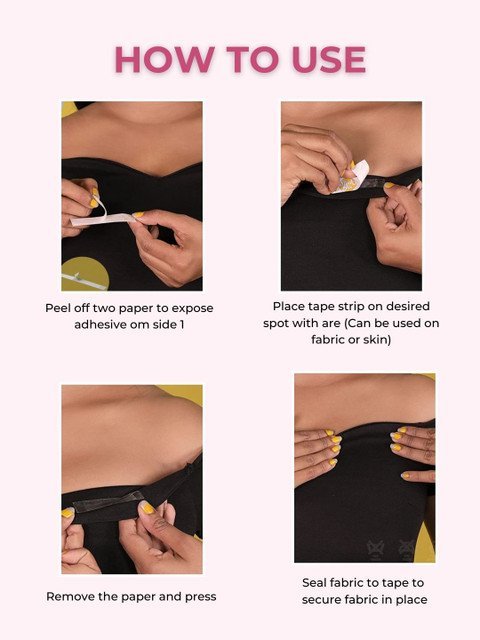 HOW TO USE

Peel off two paper to expose adhesive om side 1

Place tape strip on desired spot with are (Can be used on fabric or skin)

Remove the paper and press

Seal fabric to tape to secure fabric in place